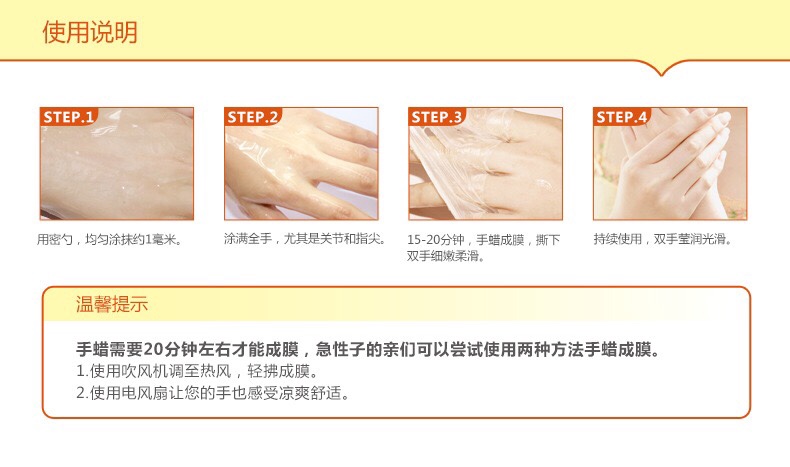 使用说明

STEP.1

用密勺，均匀涂抹约1毫米。

STEP.2

涂满全手，尤其是关节和指尖。

STEP.3

15-20分钟，手蜡成膜，撕下双手细嫩柔滑。

STEP.4

持续使用，双手莹润光滑。

温馨提示

手蜡需要20分钟左右才能成膜，急性子的亲们可以尝试使用两种方法手蜡成膜。
1.使用吹风机调至热风，轻拂成膜。
2.使用电风扇让您的手也感受凉爽舒适。